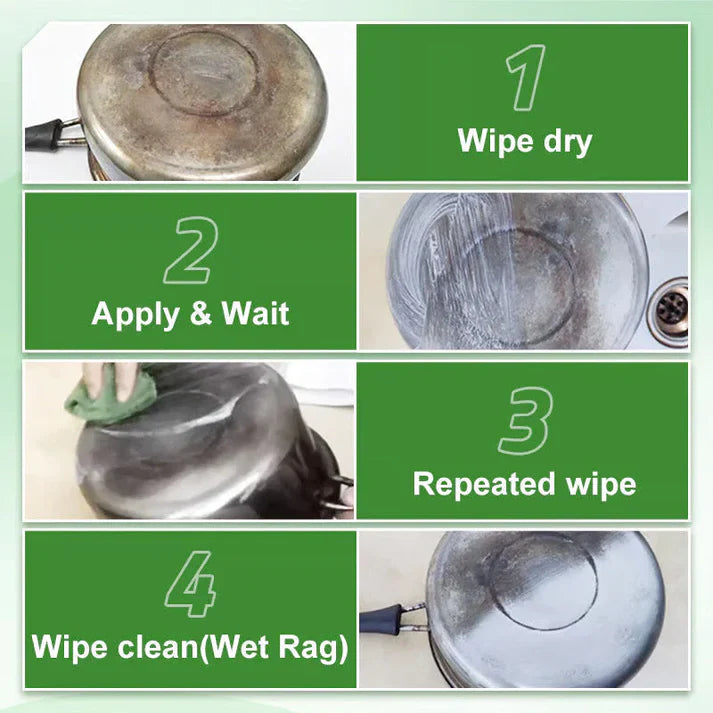 1
Wipe dry

2
Apply & Wait

3
Repeated wipe

4
Wipe clean(Wet Rag)