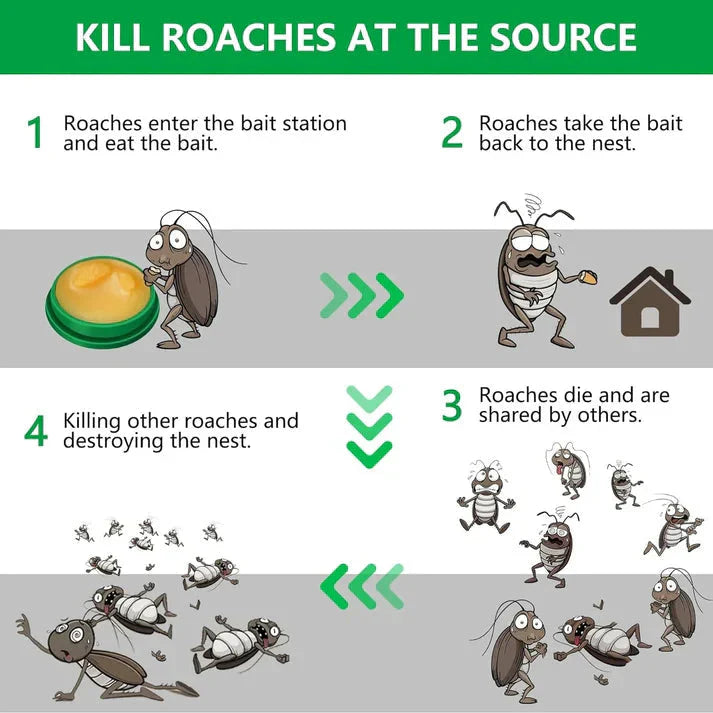 KILL ROACHES AT THE SOURCE

1 Roaches enter the bait station and eat the bait.

2 Roaches take the bait back to the nest.

3 Roaches die and are shared by others.

4 Killing other roaches and destroying the nest.