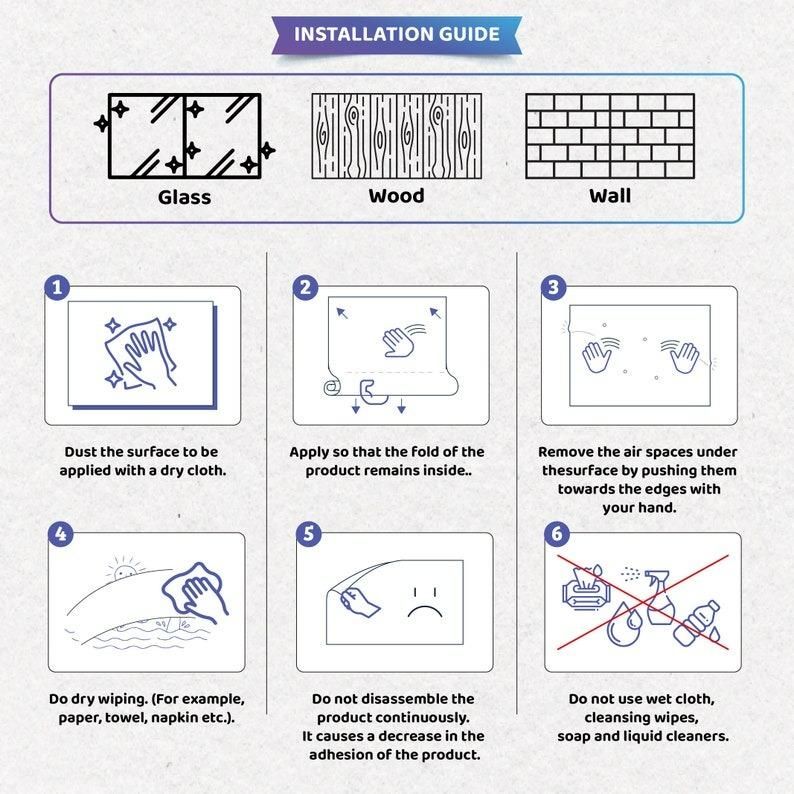 INSTALLATION GUIDE

Glass

Wood

Wall

1

Dust the surface to be applied with a dry cloth.

2

Apply so that the fold of the product remains inside..

3

Remove the air spaces under thesurface by pushing them towards the edges with your hand.

4

Do dry wiping. (For example, paper, towel, napkin etc.).

5

Do not disassemble the product continuously. It causes a decrease in the adhesion of the product.

6

Do not use wet cloth, cleansing wipes, soap and liquid cleaners.