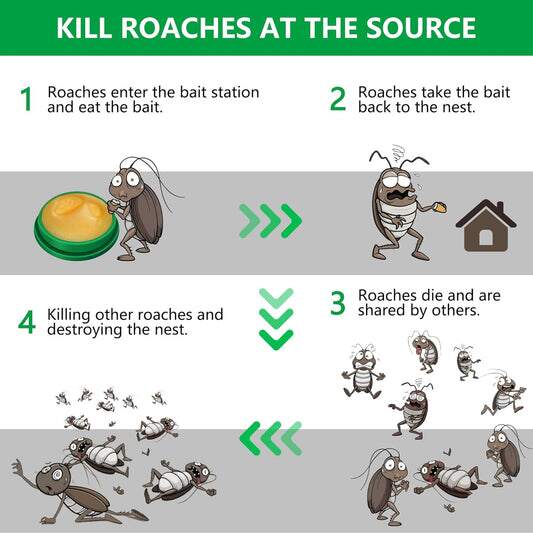 KILL ROACHES AT THE SOURCE

1 Roaches enter the bait station and eat the bait.

2 Roaches take the bait back to the nest.

3 Roaches die and are shared by others.

4 Killing other roaches and destroying the nest.