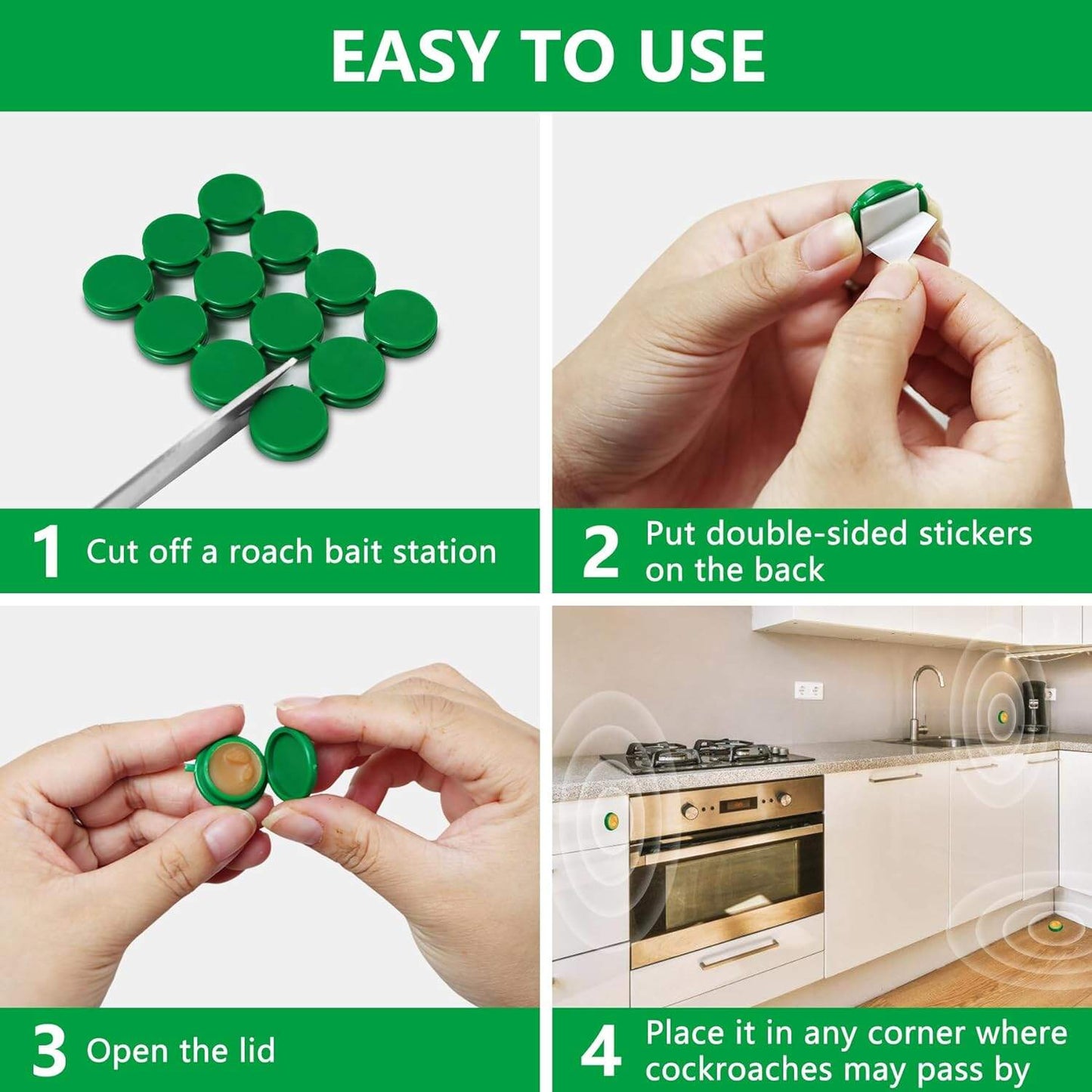 EASY TO USE

1 Cut off a roach bait station

2 Put double-sided stickers on the back

3 Open the lid

4 Place it in any corner where cockroaches may pass by