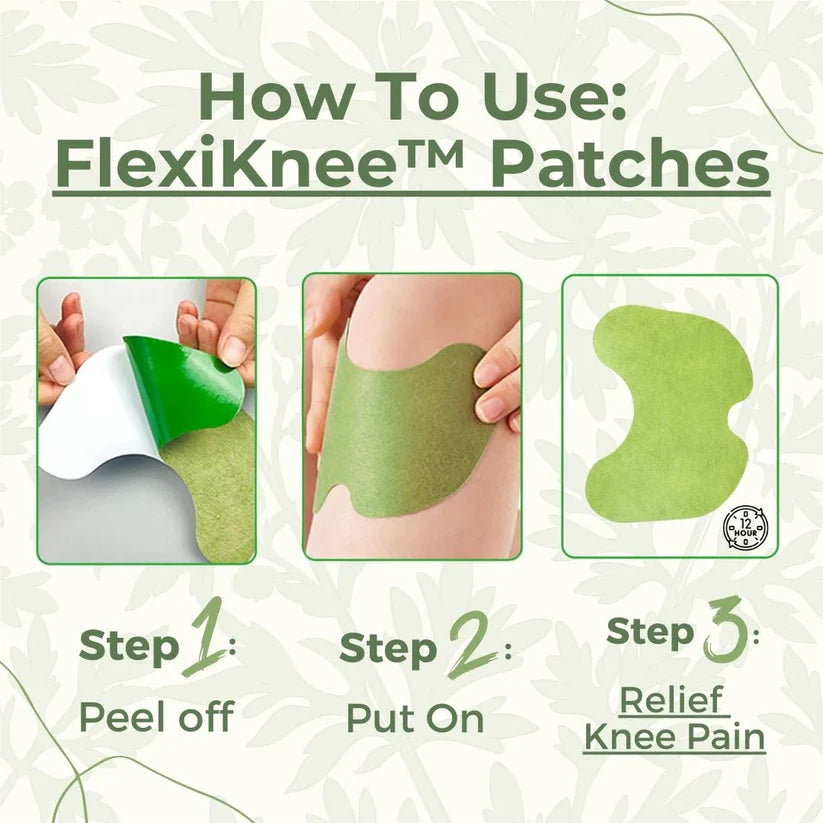 How To Use:
FlexiKnee™ Patches

12 HOUR

Step 1:
Peel off

Step 2:
Put On

Step 3:
Relief Knee Pain