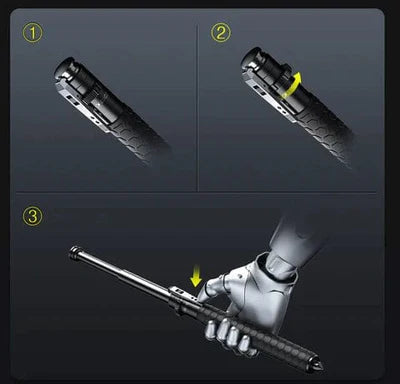 ①

②

③