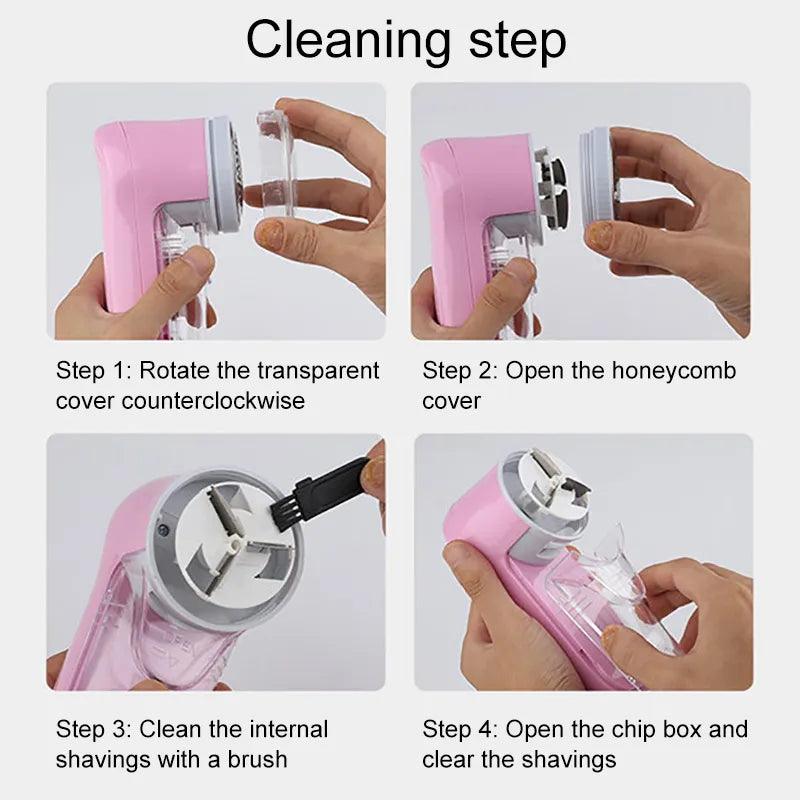 Cleaning step

Step 1: Rotate the transparent cover counterclockwise

Step 2: Open the honeycomb cover

Step 3: Clean the internal shavings with a brush

Step 4: Open the chip box and clear the shavings