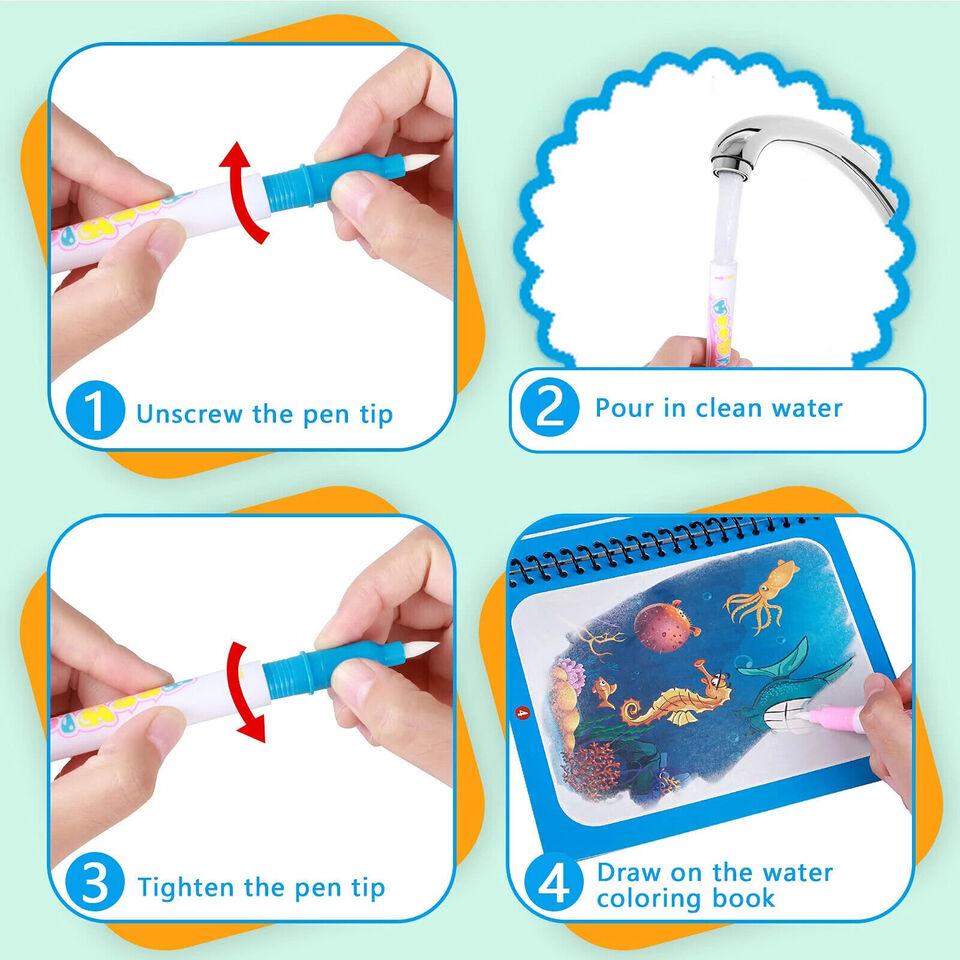 1 Unscrew the pen tip

2 Pour in clean water

3 Tighten the pen tip

4 Draw on the water coloring book