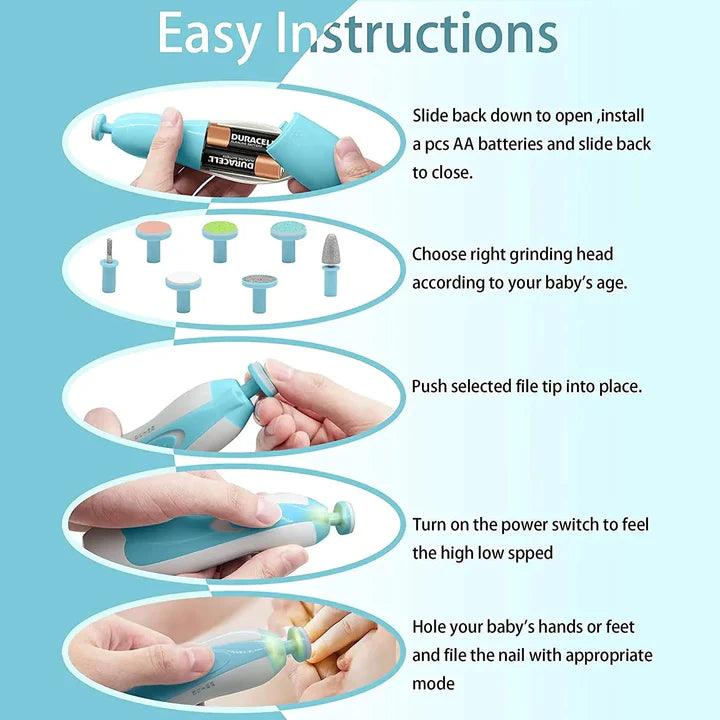 Easy Instructions

DURACELL
DURACELL

Slide back down to open ,install a pcs AA batteries and slide back to close.

Choose right grinding head according to your baby's age.

Push selected file tip into place.

Turn on the power switch to feel the high low spped

Hole your baby's hands or feet and file the nail with appropriate mode